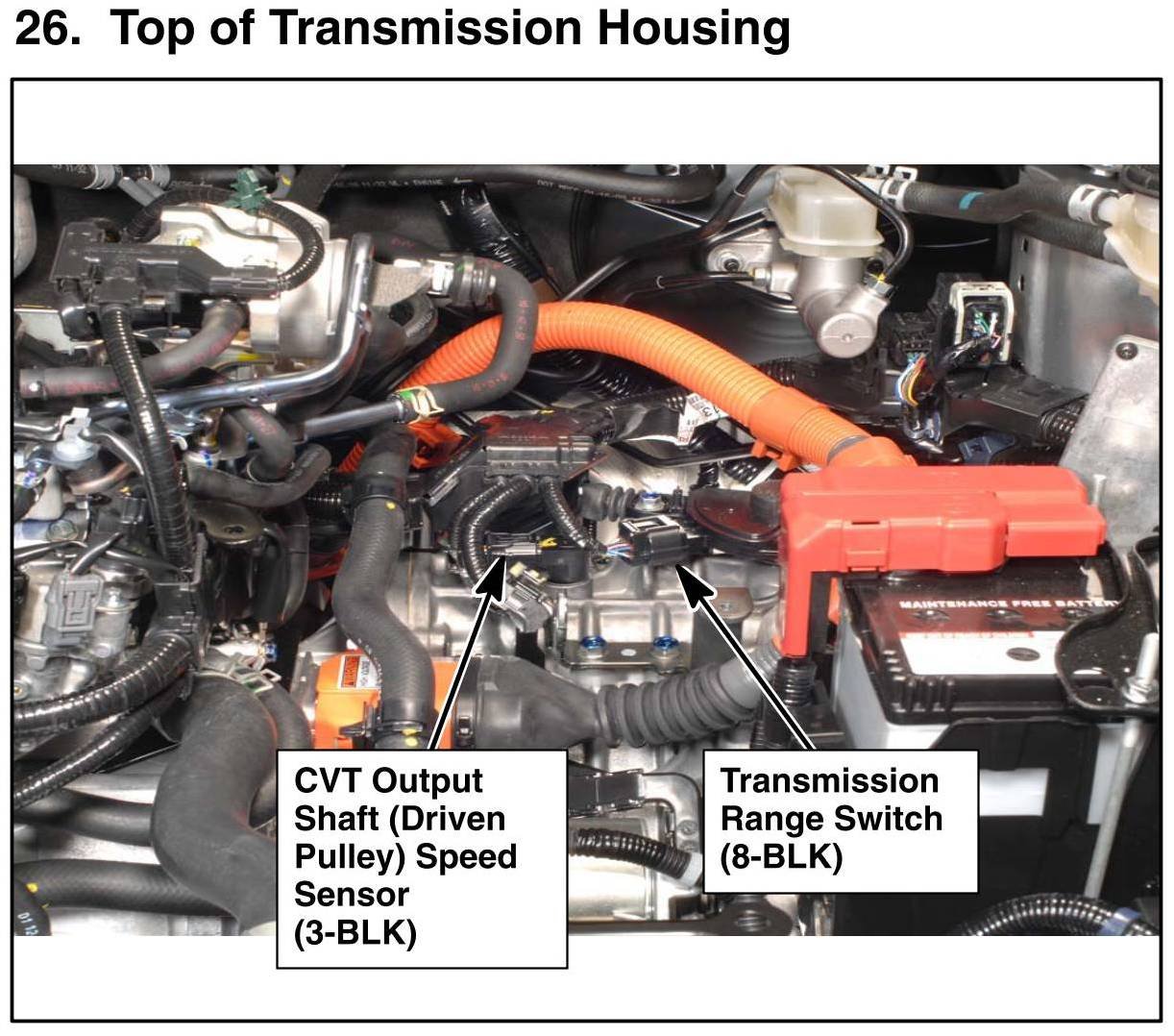 26. Top of Transmission Housing

MAINTENANCE FREE BATTERY

CVT Output Shaft (Driven Pulley) Speed Sensor (3-BLK)

Transmission Range Switch (8-BLK)