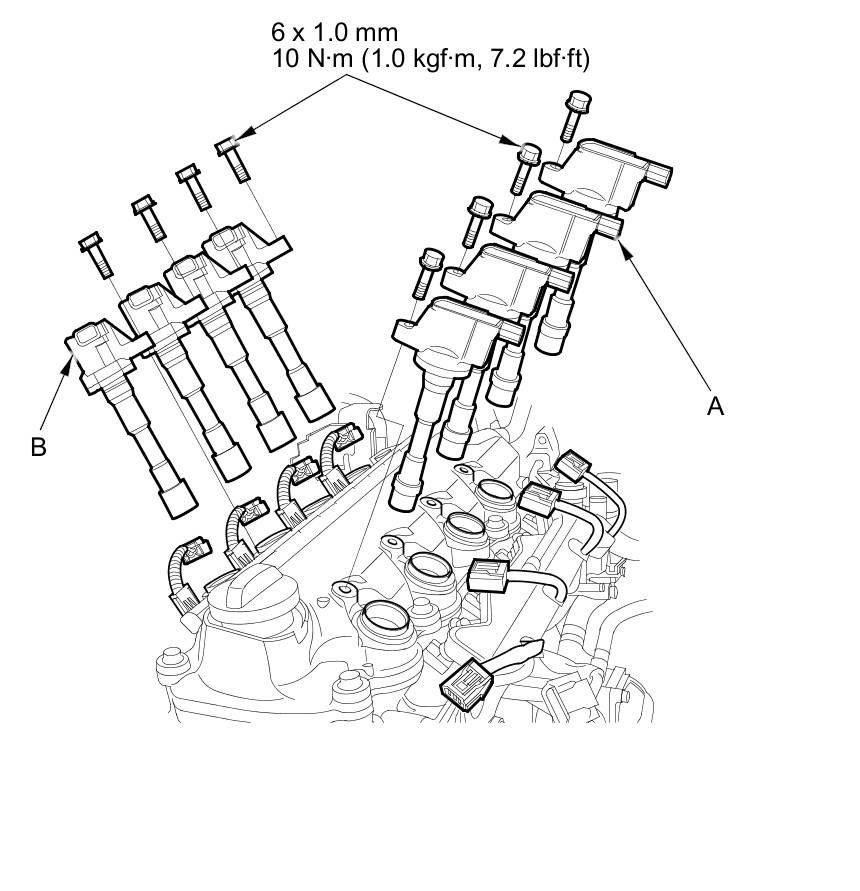 6 x 1.0 mm
10 N·m (1.0 kgf·m, 7.2 lbf·ft)

A

B