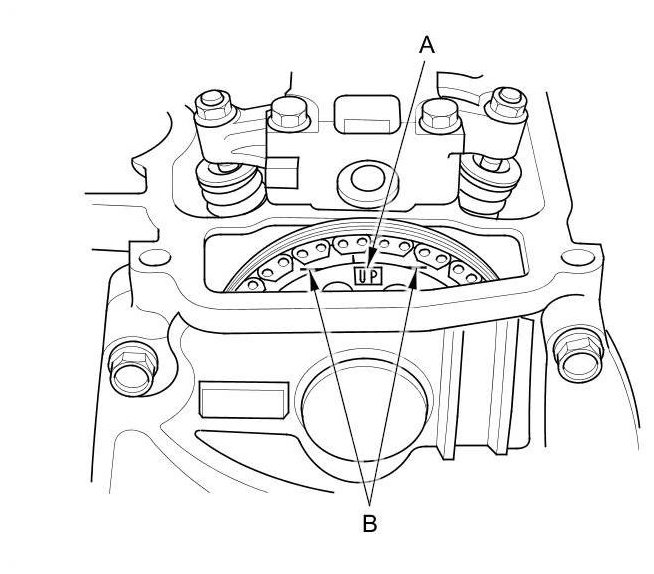 A
UP
B