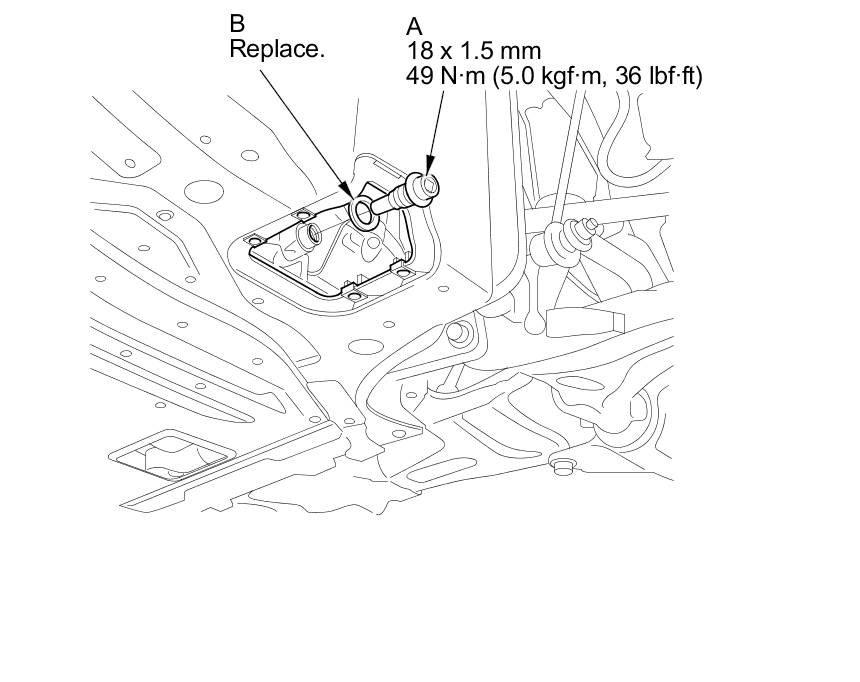 B
Replace.

A
18 x 1.5 mm
49 N·m (5.0 kgf·m, 36 lbf·ft)