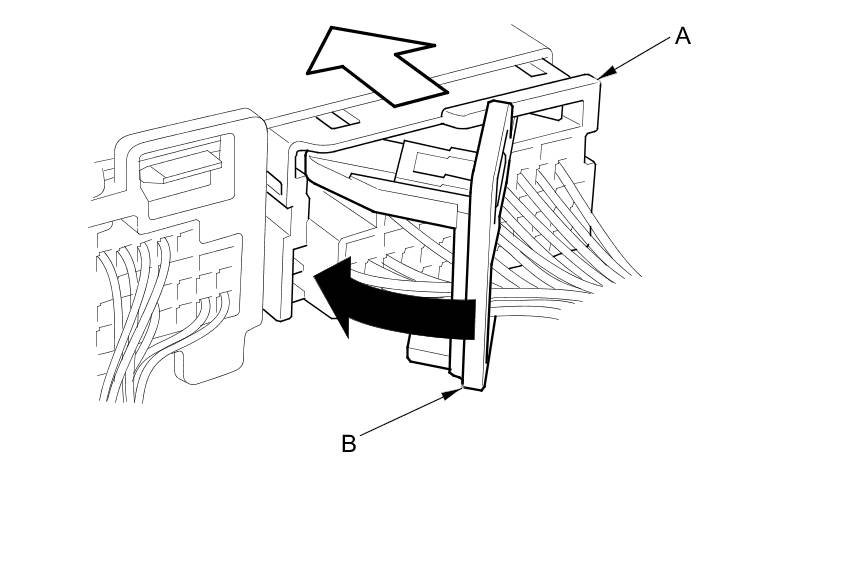 A

B