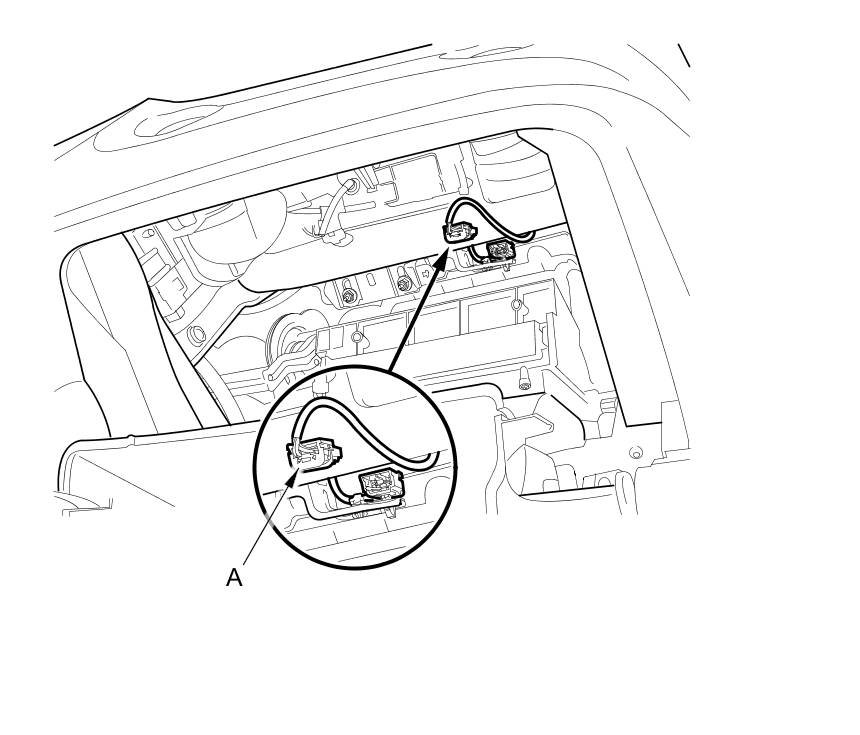 A