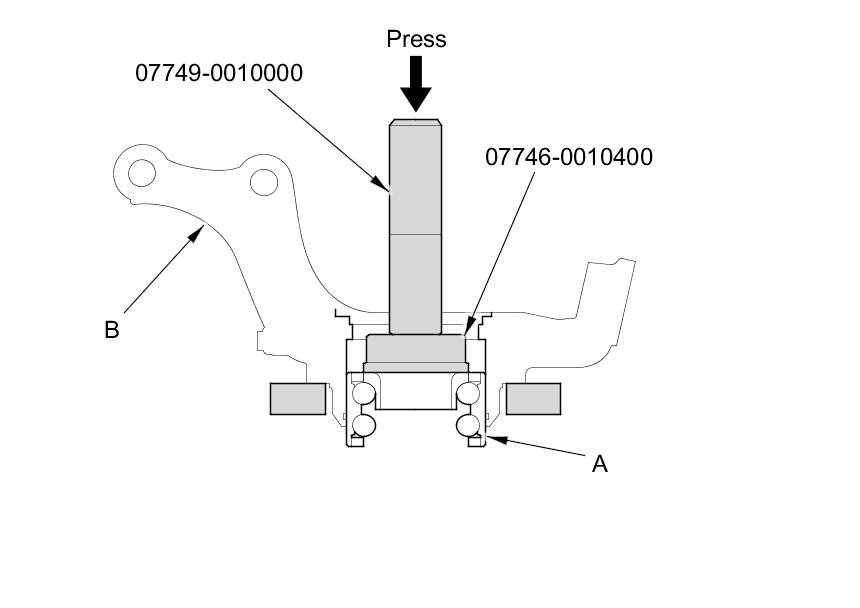 Press
07749-0010000
07746-0010400
B
A