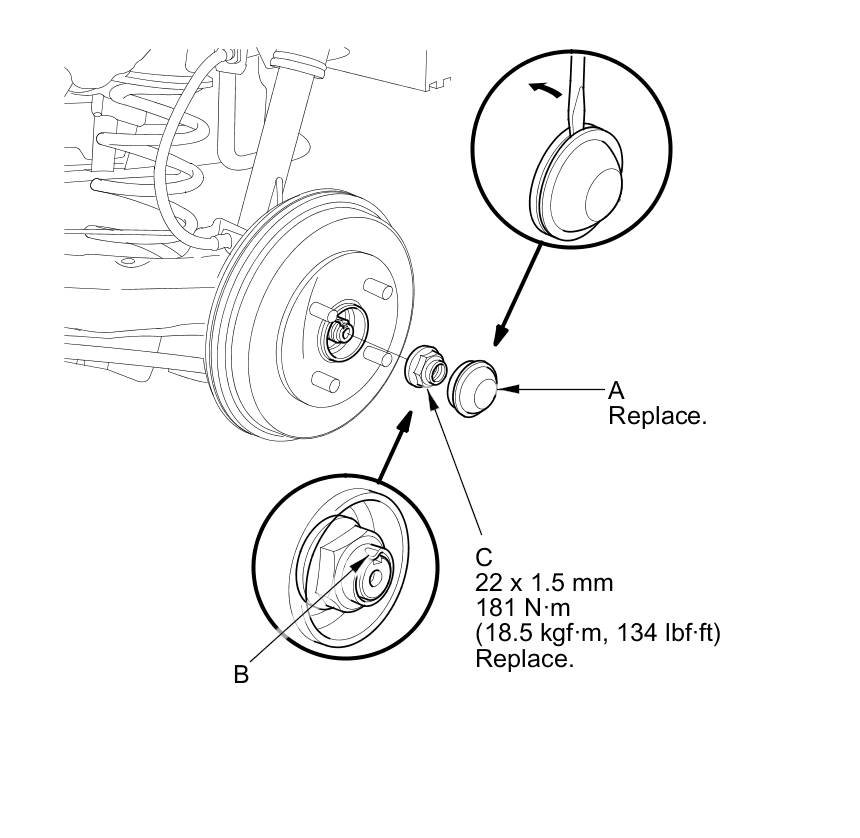 A
Replace.

C
22 x 1.5 mm
181 N·m
(18.5 kgf·m, 134 lbf·ft)
Replace.

B