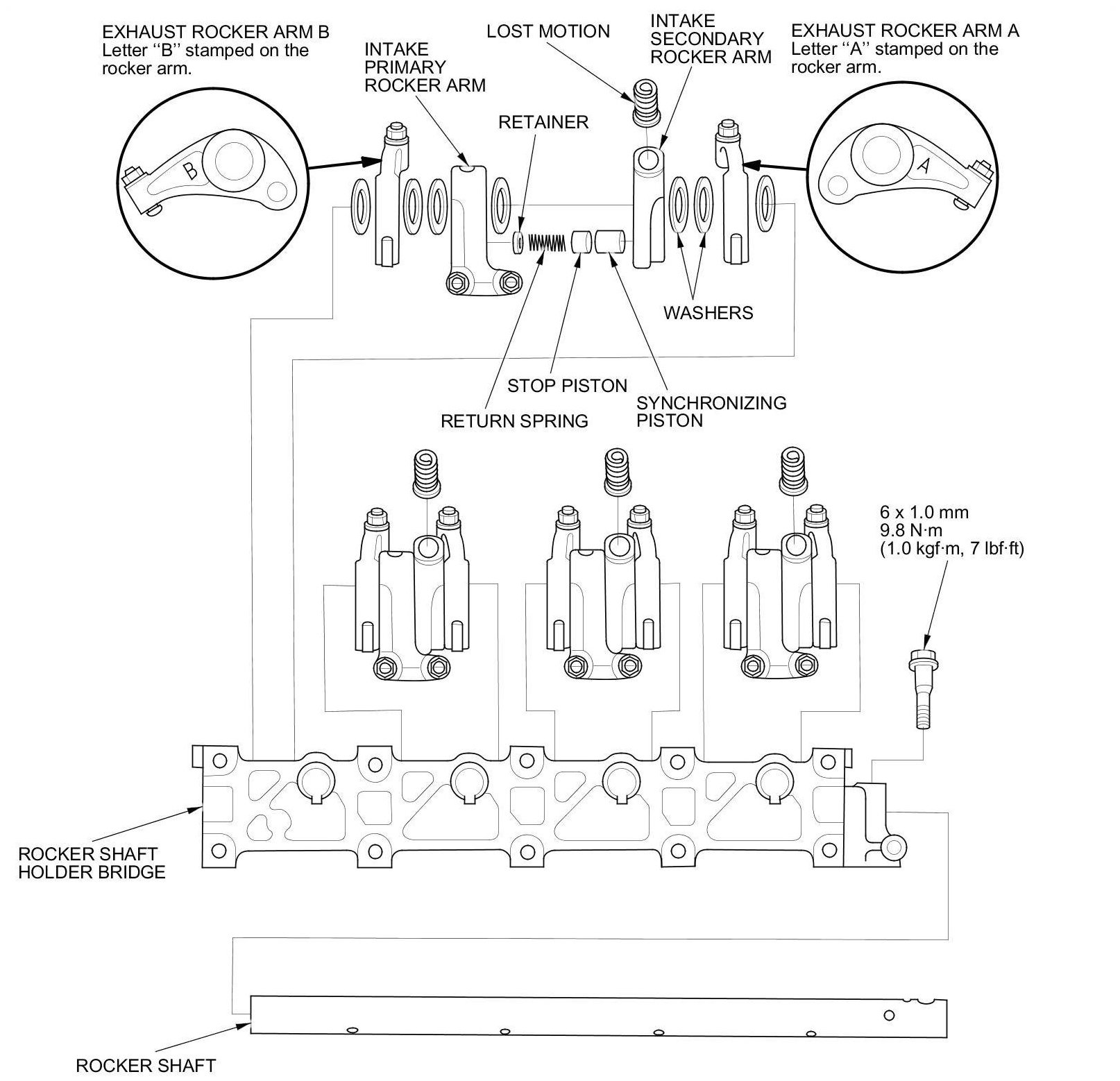 EXHAUST ROCKER ARM B
Letter ‘‘B’’ stamped on the rocker arm.

INTAKE
PRIMARY
ROCKER ARM

LOST MOTION

INTAKE
SECONDARY
ROCKER ARM

EXHAUST ROCKER ARM A
Letter ‘‘A’’ stamped on the rocker arm.

RETAINER

B

A

WASHERS

STOP PISTON

SYNCHRONIZING
PISTON

RETURN SPRING

6 x 1.0 mm
9.8 N·m
(1.0 kgf·m, 7 lbf·ft)

ROCKER SHAFT
HOLDER BRIDGE

ROCKER SHAFT