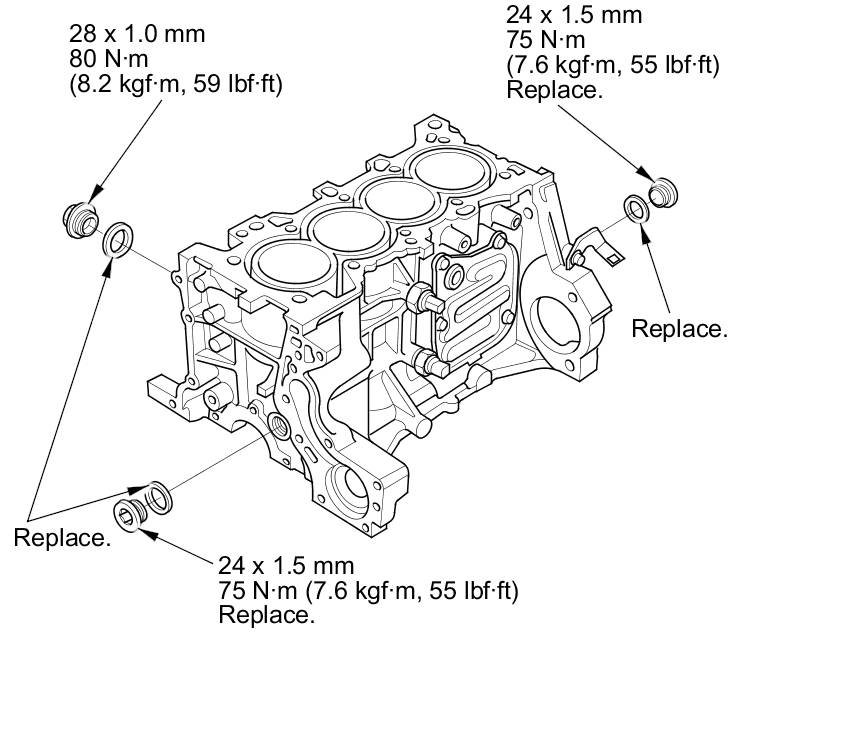 28 x 1.0 mm
80 N·m
(8.2 kgf·m, 59 lbf·ft)

24 x 1.5 mm
75 N·m
(7.6 kgf·m, 55 lbf·ft)
Replace.

Replace.

Replace.

24 x 1.5 mm
75 N·m (7.6 kgf·m, 55 lbf·ft)
Replace.