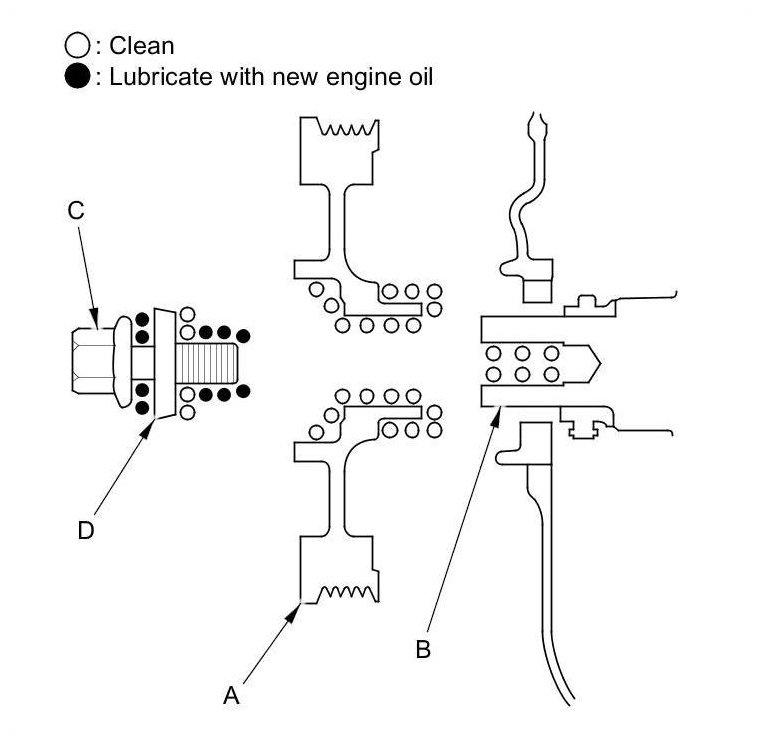 ○: Clean
●: Lubricate with new engine oil

C

D

A

B