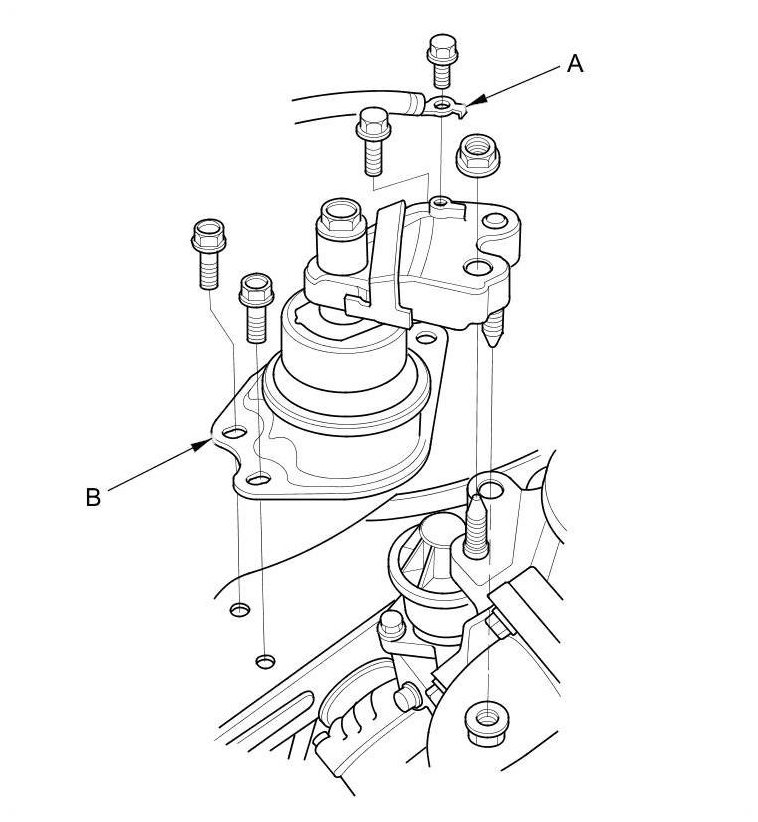 A

B