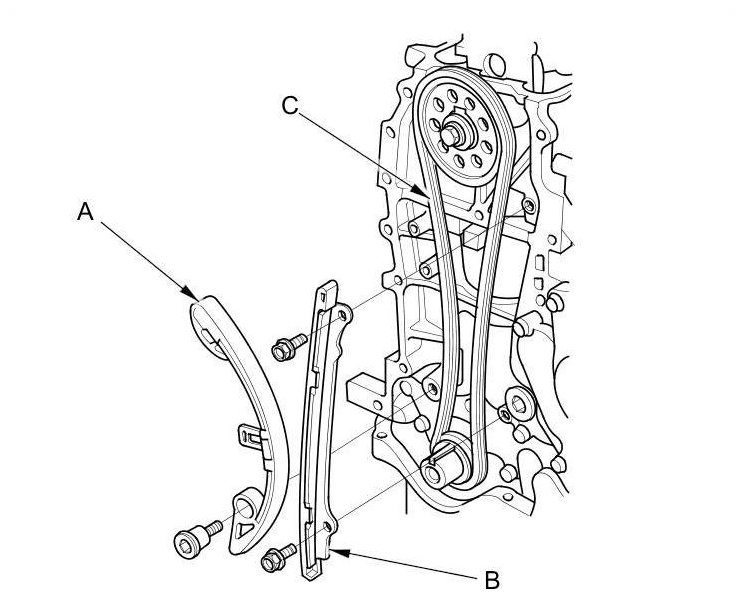 C

A

B