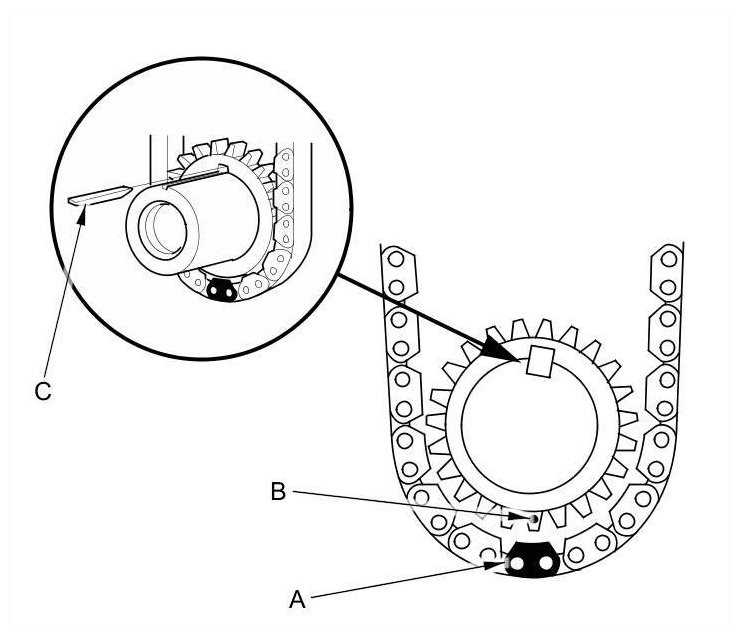 C
B
A