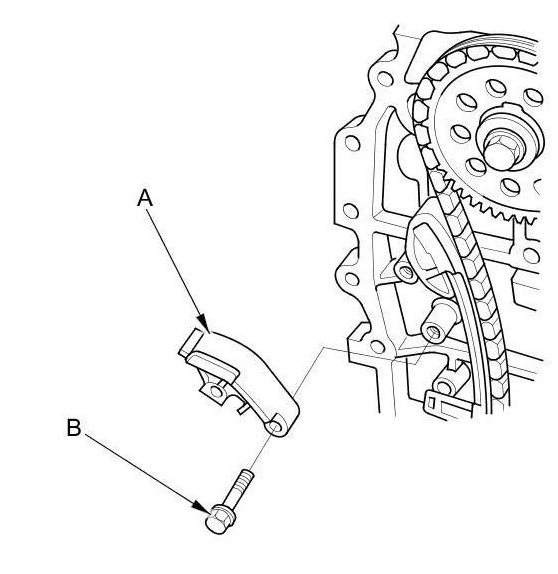 A

B