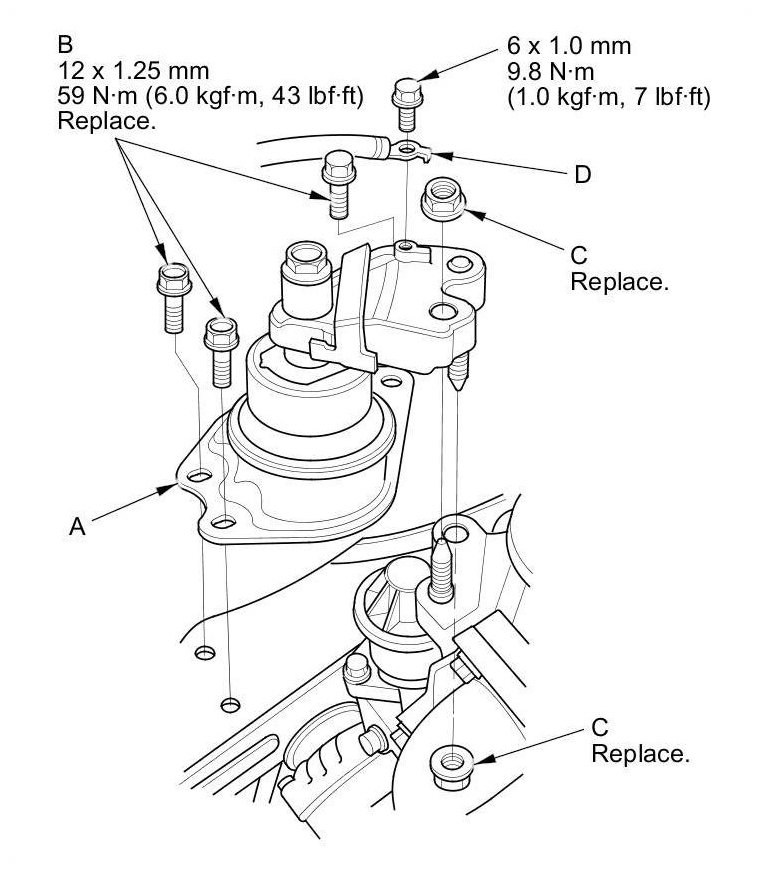 B
12 x 1.25 mm
59 N·m (6.0 kgf·m, 43 lbf·ft)
Replace.

6 x 1.0 mm
9.8 N·m
(1.0 kgf·m, 7 lbf·ft)

D

C
Replace.

A

C
Replace.