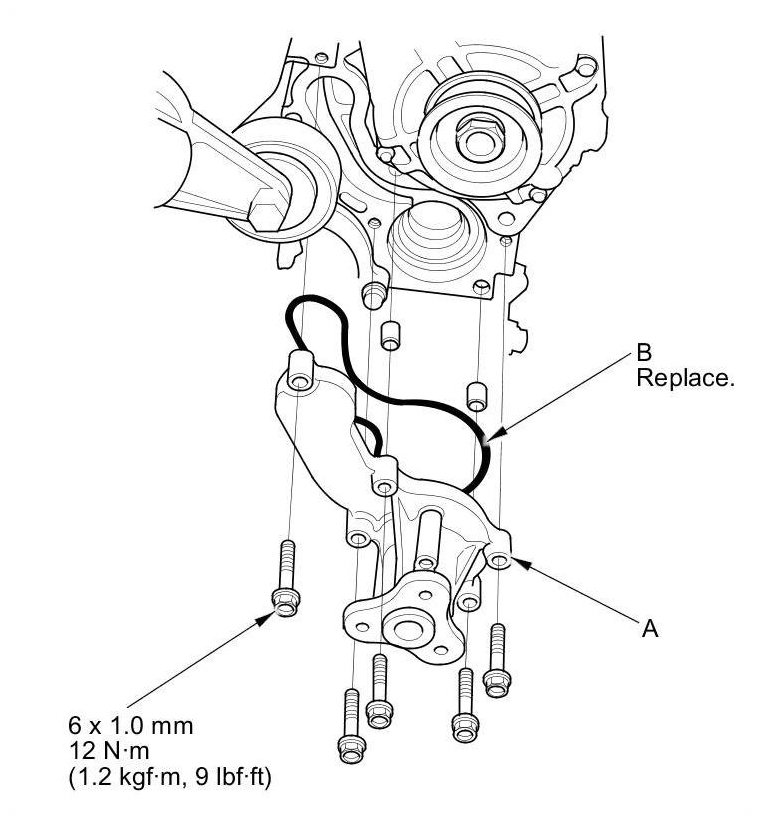 B
Replace.

A

6 x 1.0 mm
12 N·m
(1.2 kgf·m, 9 lbf·ft)