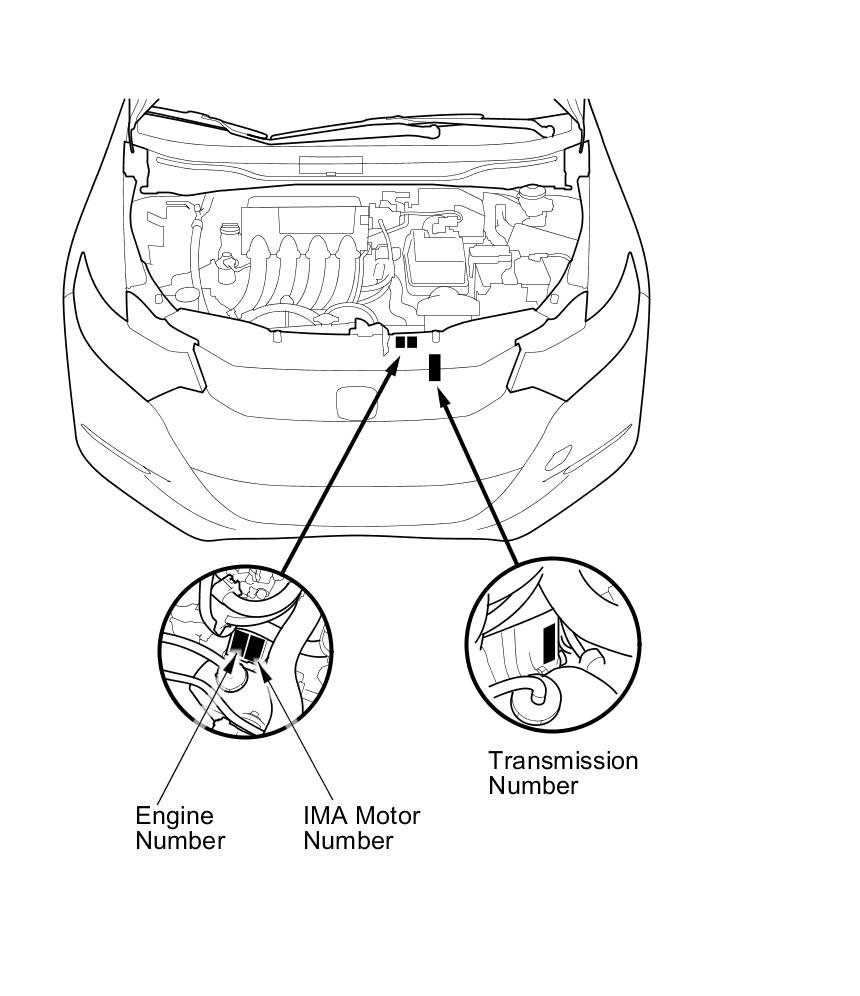 Transmission Number

Engine Number

IMA Motor Number