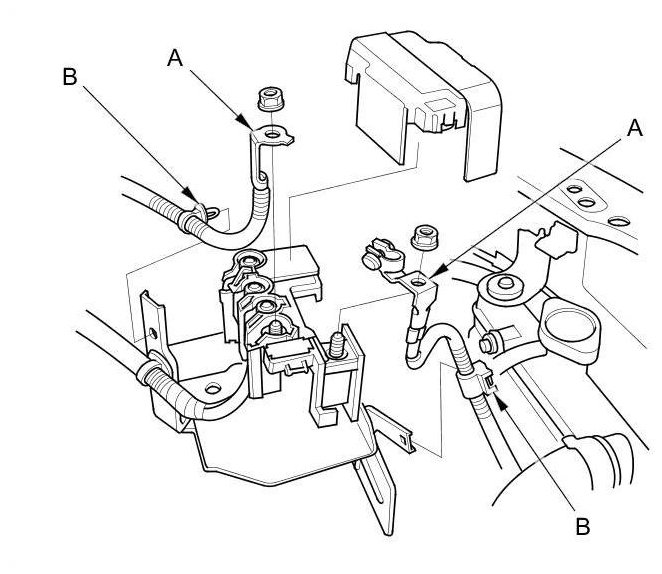 B
A
A
B