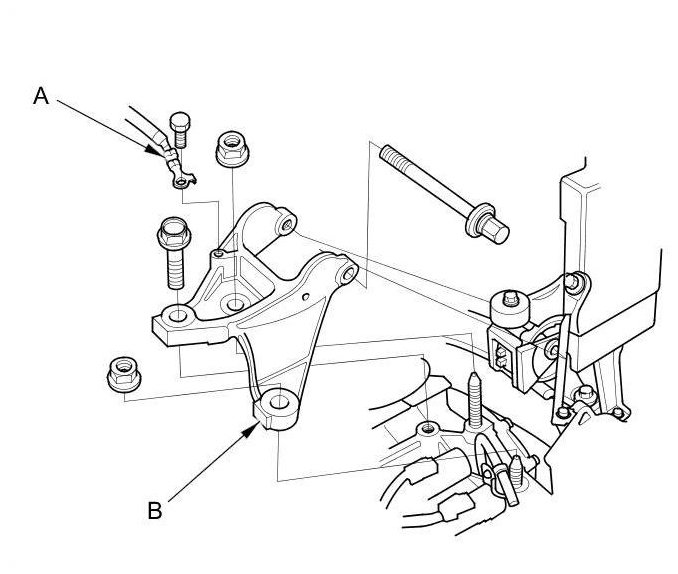 A

B