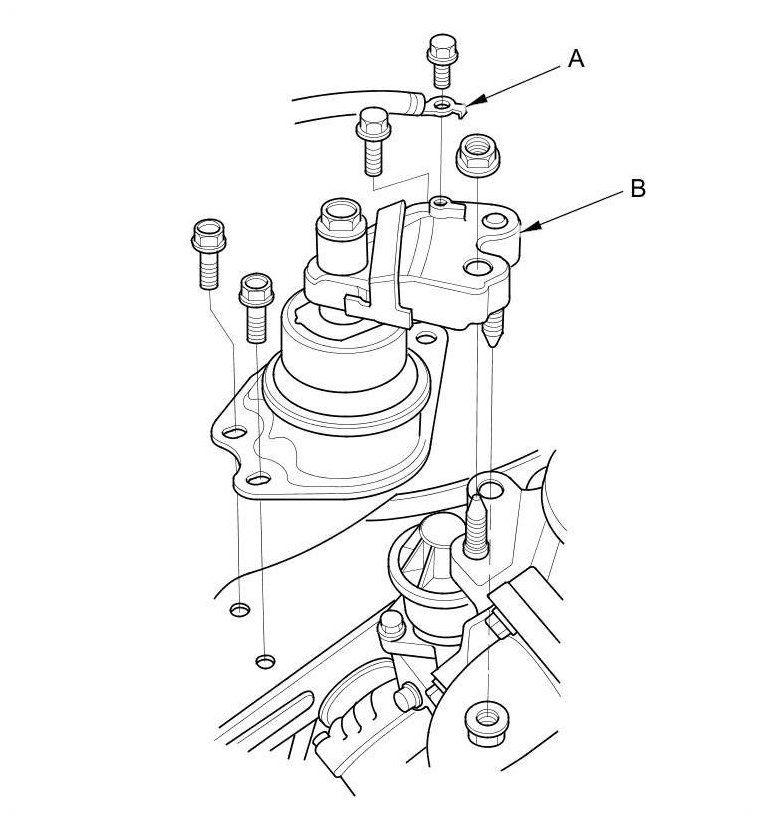 A
B