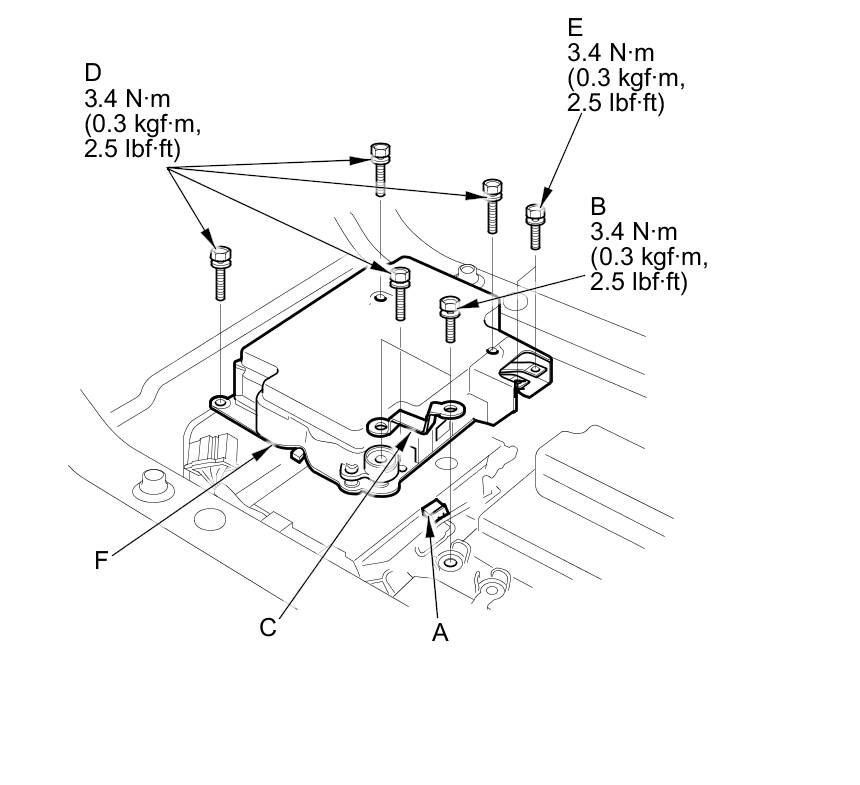 D
3.4 N·m
(0.3 kgf·m,
2.5 lbf·ft)

E
3.4 N·m
(0.3 kgf·m,
2.5 lbf·ft)

B
3.4 N·m
(0.3 kgf·m,
2.5 lbf·ft)

F

C

A