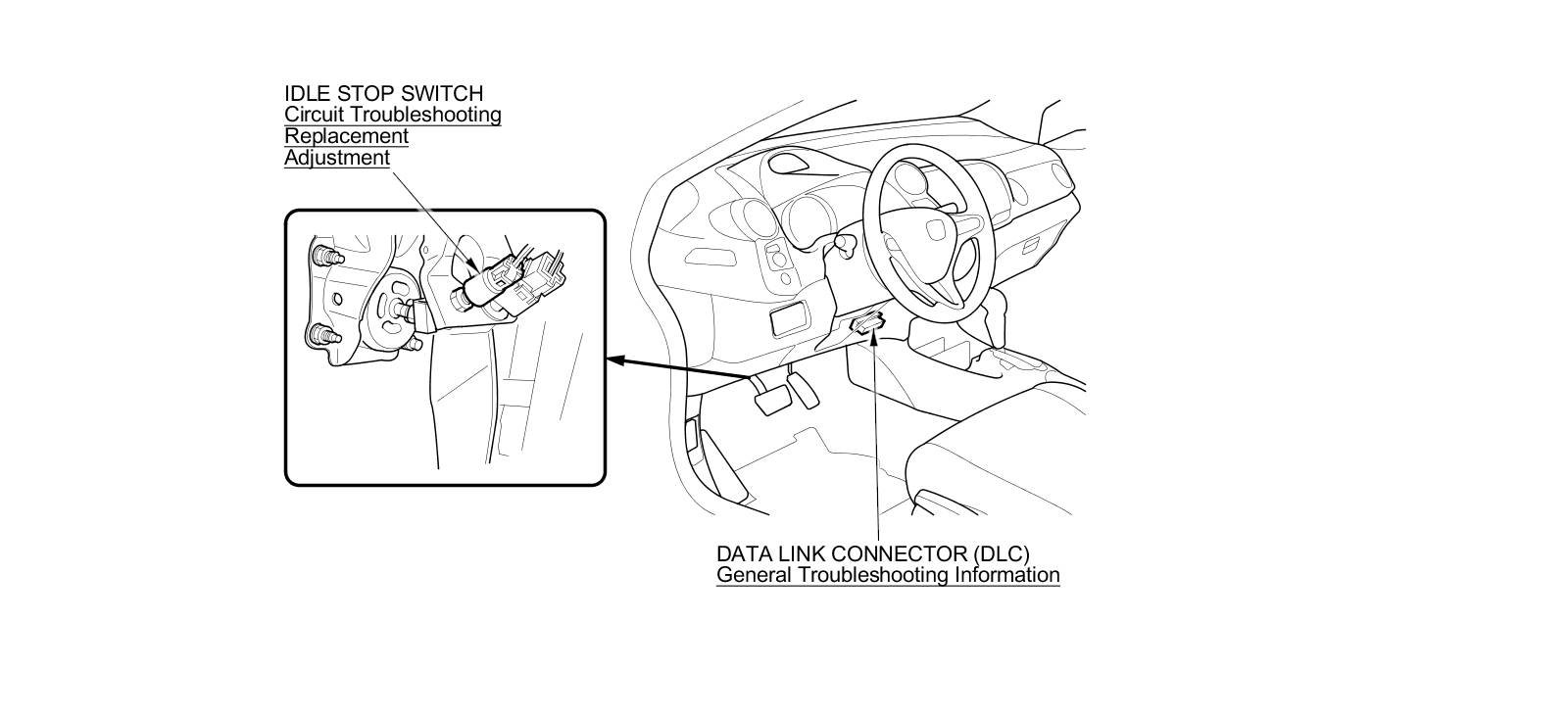 IDLE STOP SWITCH
Circuit Troubleshooting
Replacement
Adjustment

DATA LINK CONNECTOR (DLC)
General Troubleshooting Information