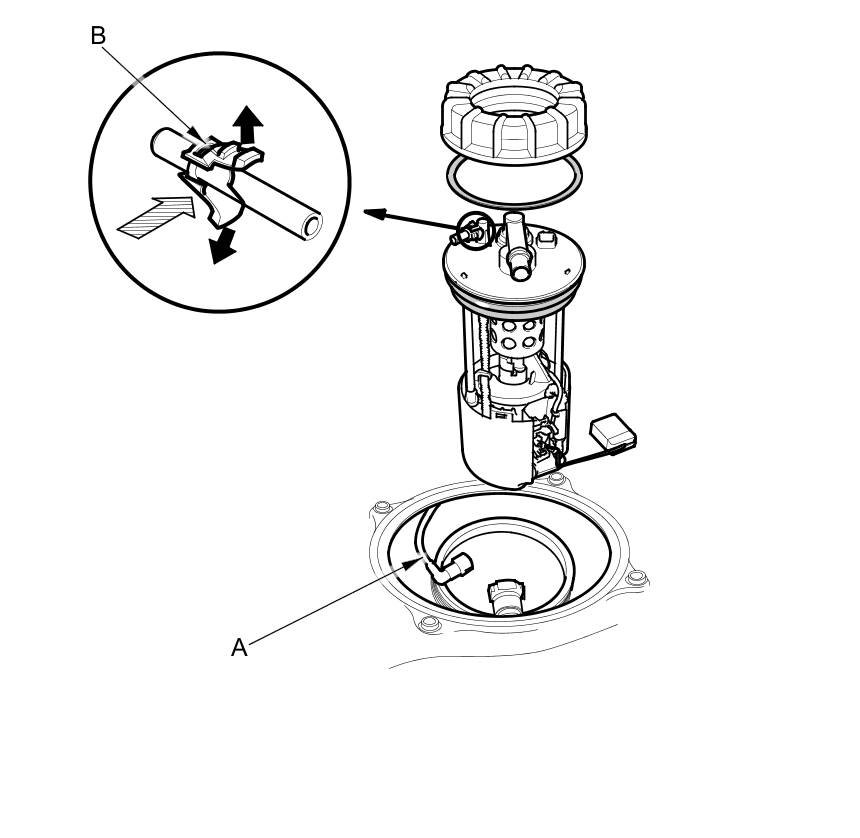 B

A