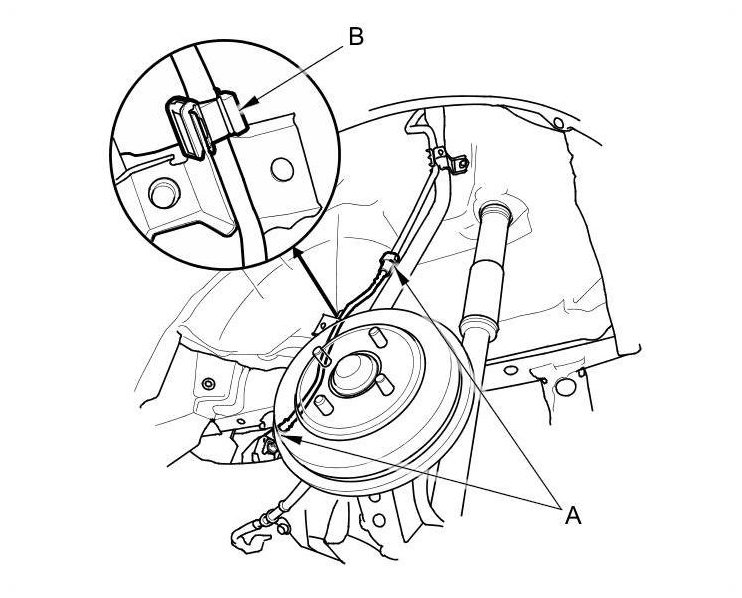 B

A