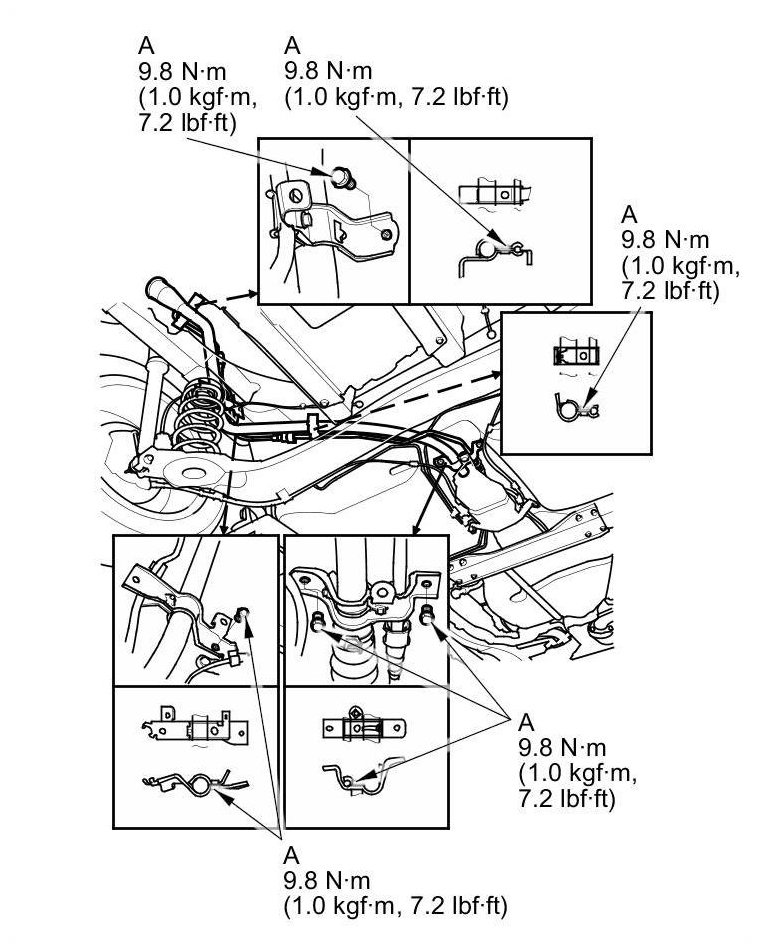 A
9.8 N·m
(1.0 kgf·m,
7.2 lbf·ft)

A
9.8 N·m
(1.0 kgf·m, 7.2 lbf·ft)

A
9.8 N·m
(1.0 kgf·m,
7.2 lbf·ft)

A
9.8 N·m
(1.0 kgf·m,
7.2 lbf·ft)

A
9.8 N·m
(1.0 kgf·m, 7.2 lbf·ft)