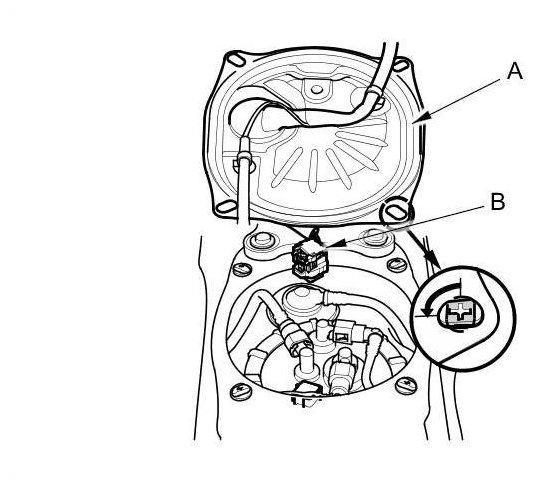 A

B