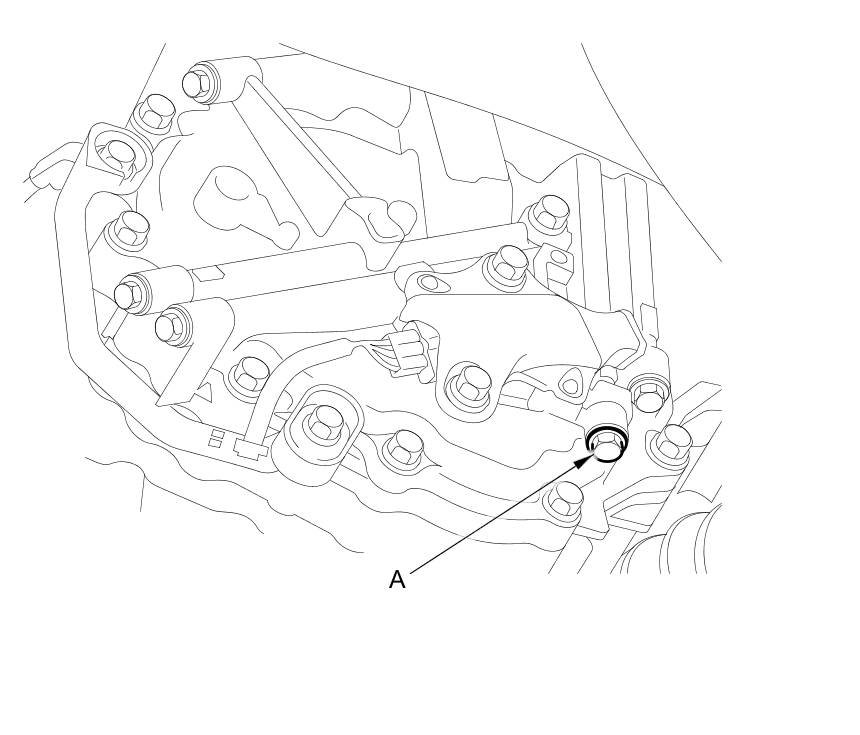 A