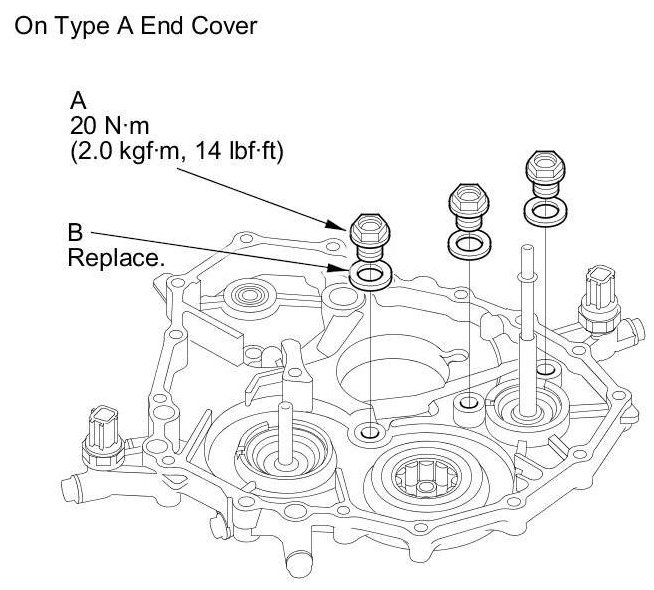 On Type A End Cover

A
20 N·m
(2.0 kgf·m, 14 lbf·ft)

B
Replace.