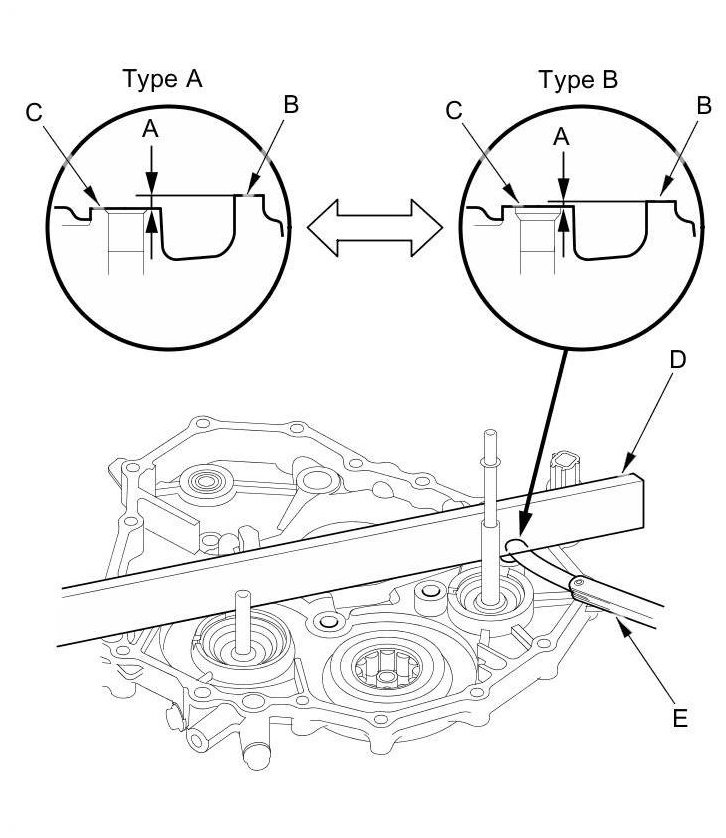 Type A

C

A

B

Type B

C

A

B

D

E