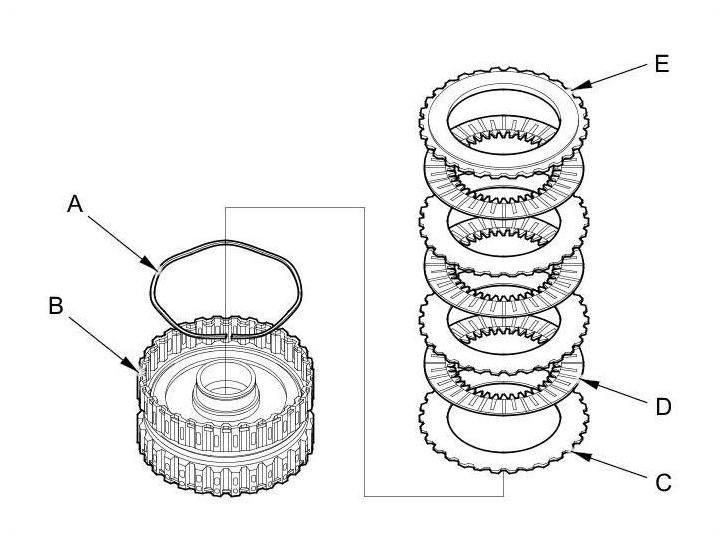 E
A
B
D
C