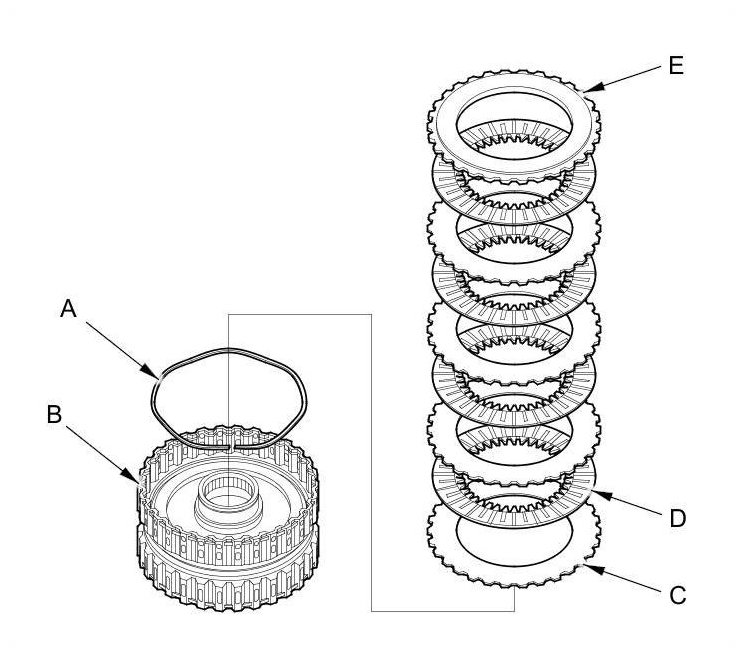 E

A

B

D

C