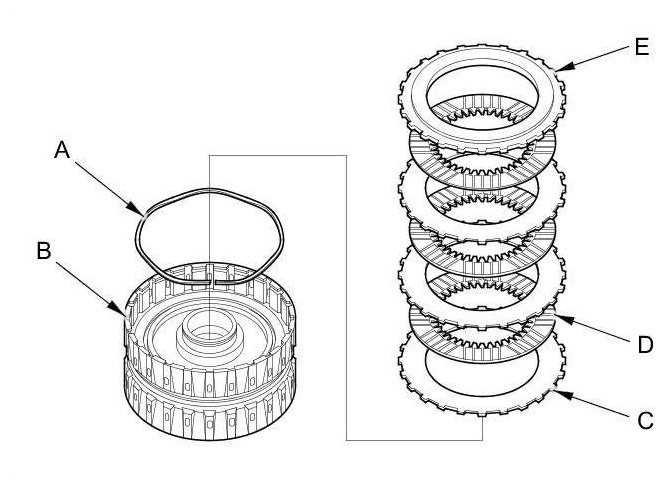 E
A
B
D
C