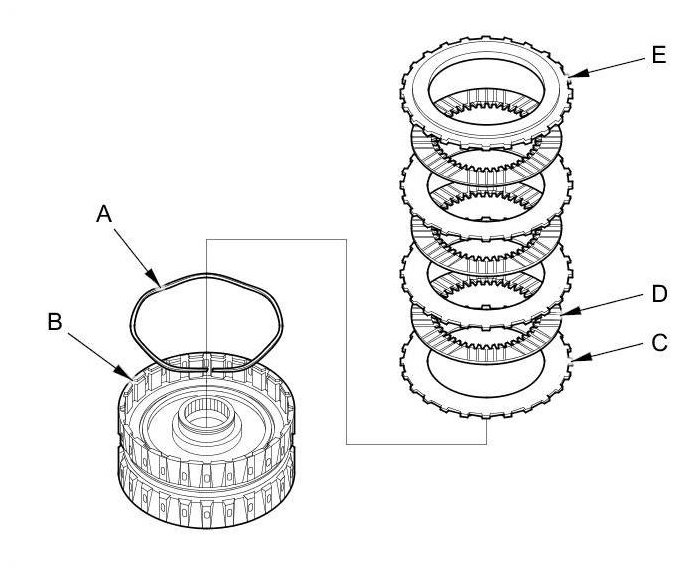 E
A
D
B
C