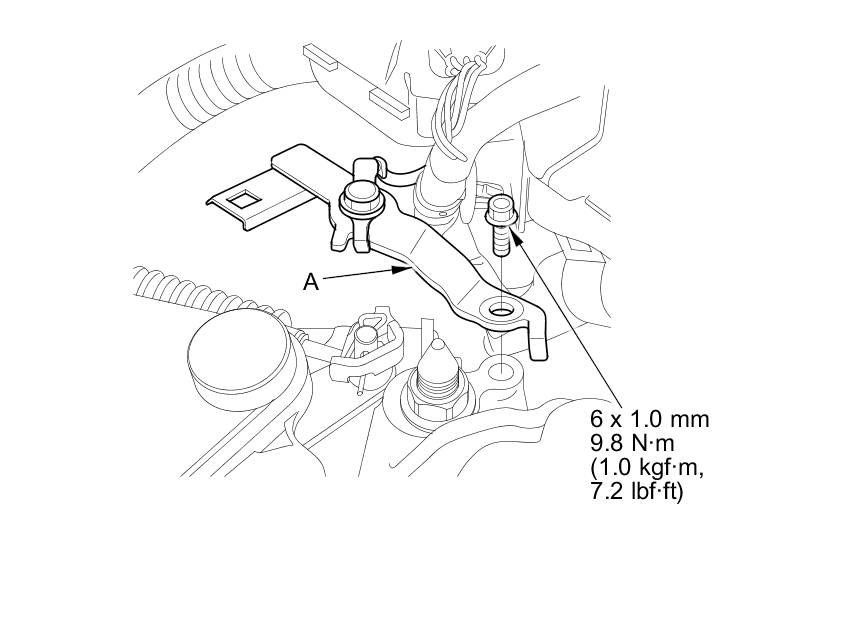 A

6 x 1.0 mm
9.8 N·m
(1.0 kgf·m,
7.2 lbf·ft)