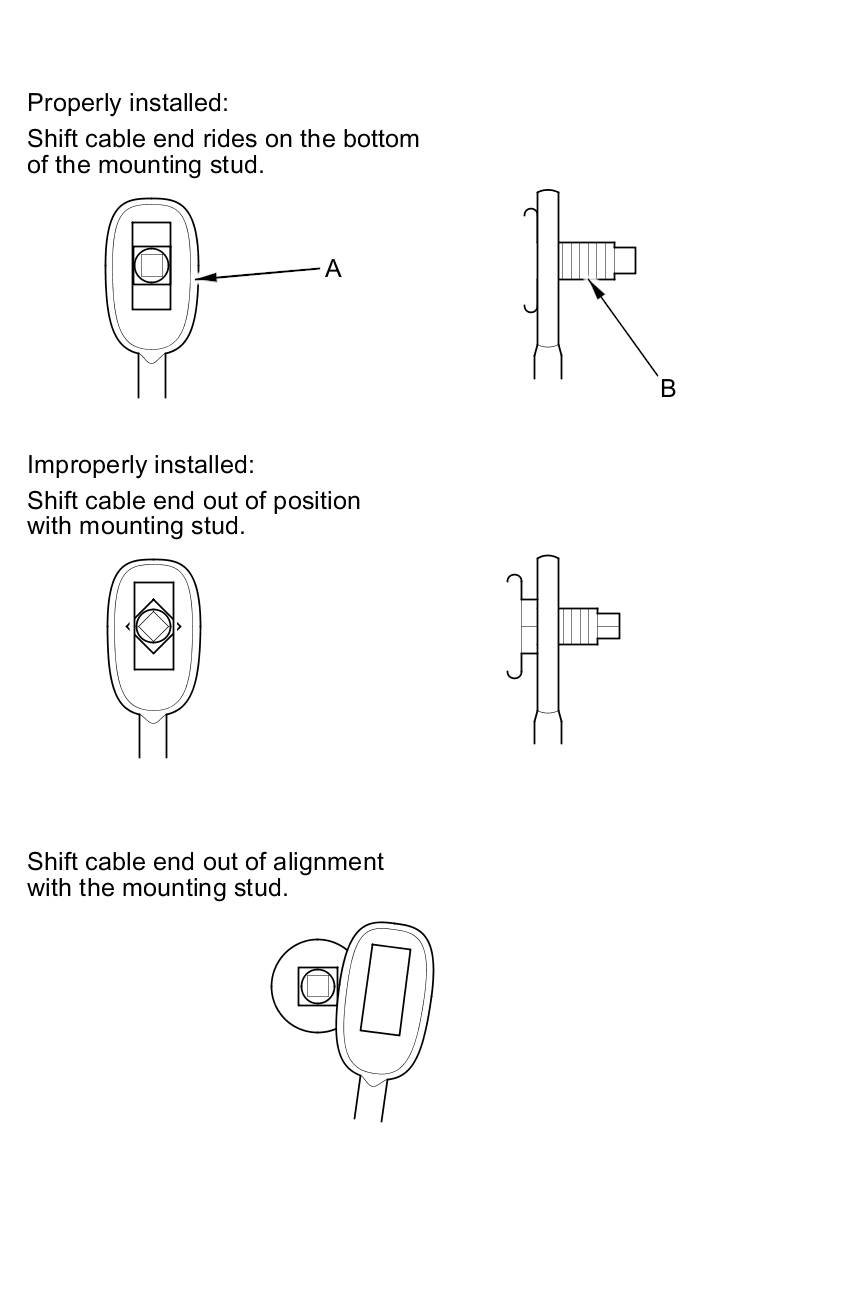 Properly installed:

Shift cable end rides on the bottom of the mounting stud.

A

B

Improperly installed:

Shift cable end out of position with mounting stud.

Shift cable end out of alignment with the mounting stud.