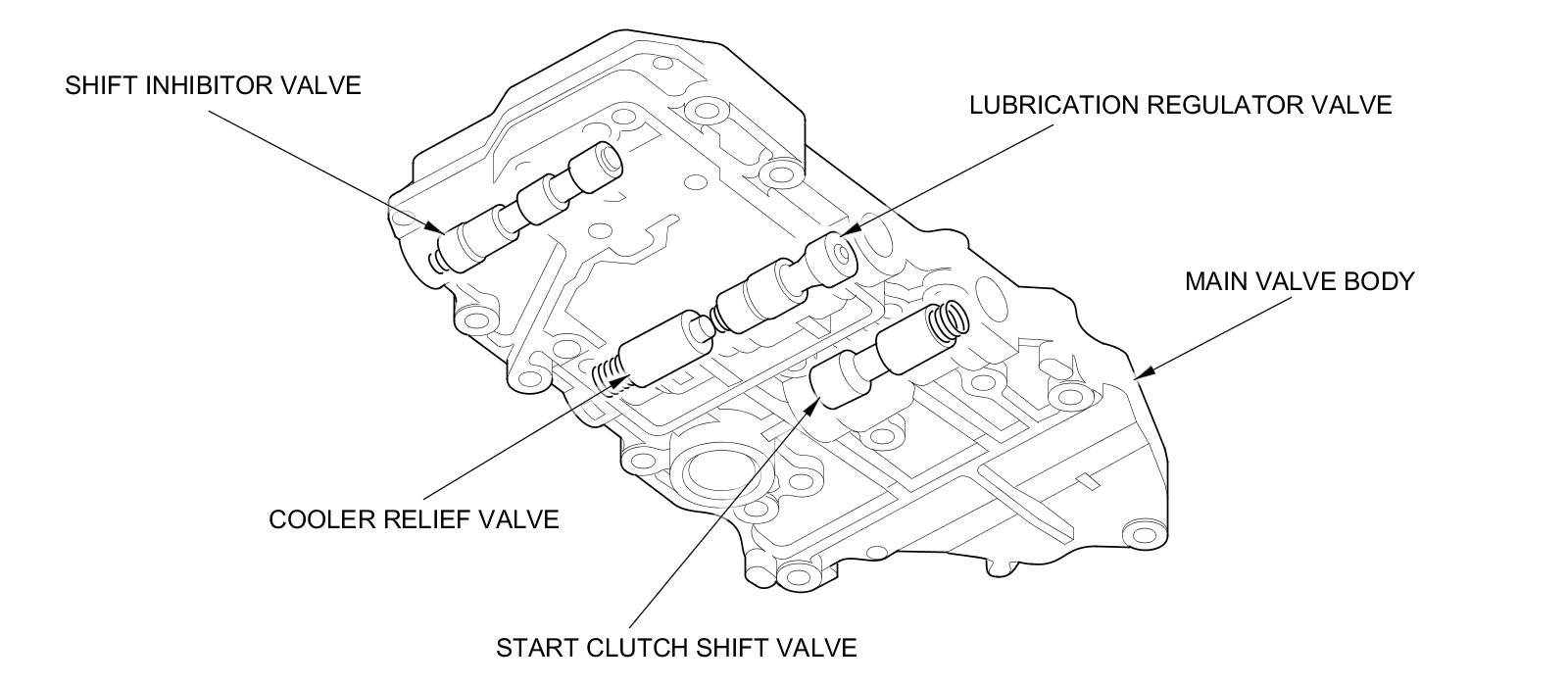 SHIFT INHIBITOR VALVE

LUBRICATION REGULATOR VALVE

MAIN VALVE BODY

COOLER RELIEF VALVE

START CLUTCH SHIFT VALVE