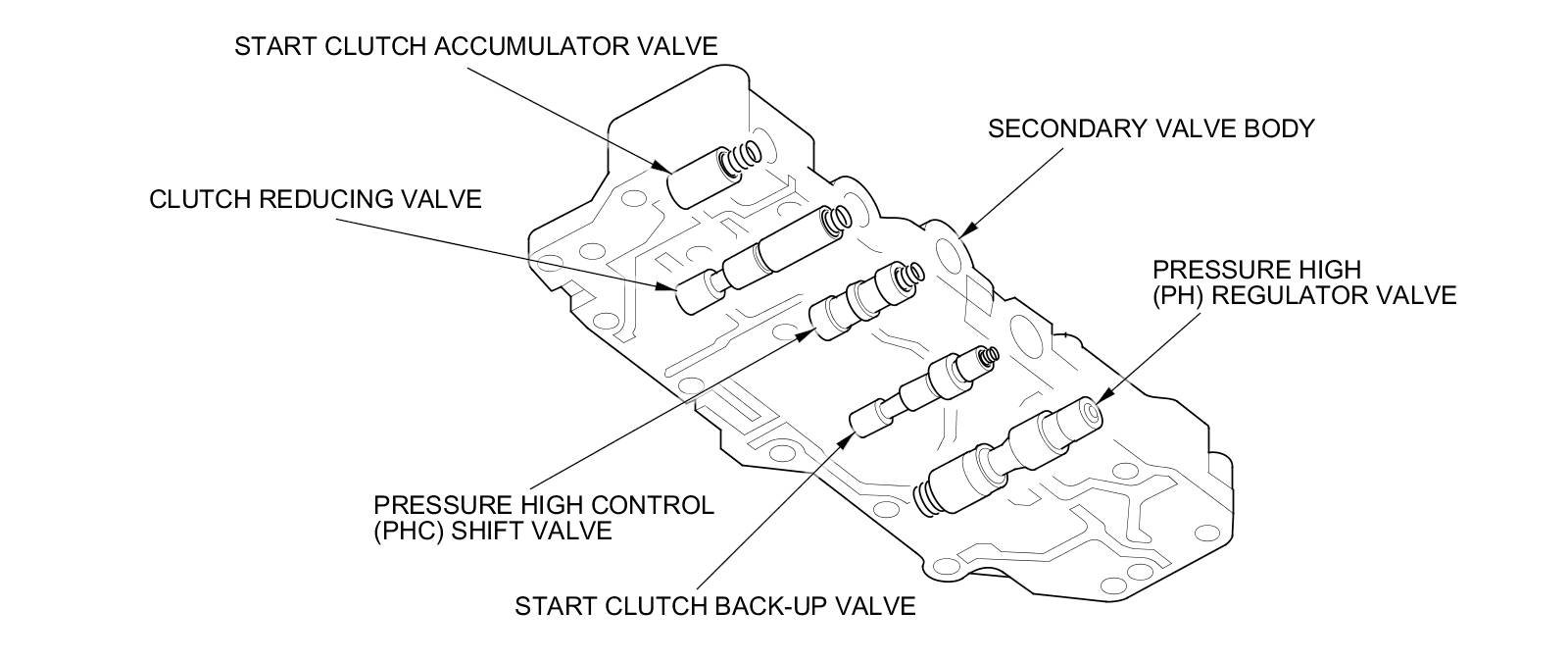 START CLUTCH ACCUMULATOR VALVE

SECONDARY VALVE BODY

CLUTCH REDUCING VALVE

PRESSURE HIGH
(PH) REGULATOR VALVE

PRESSURE HIGH CONTROL
(PHC) SHIFT VALVE

START CLUTCH BACK-UP VALVE