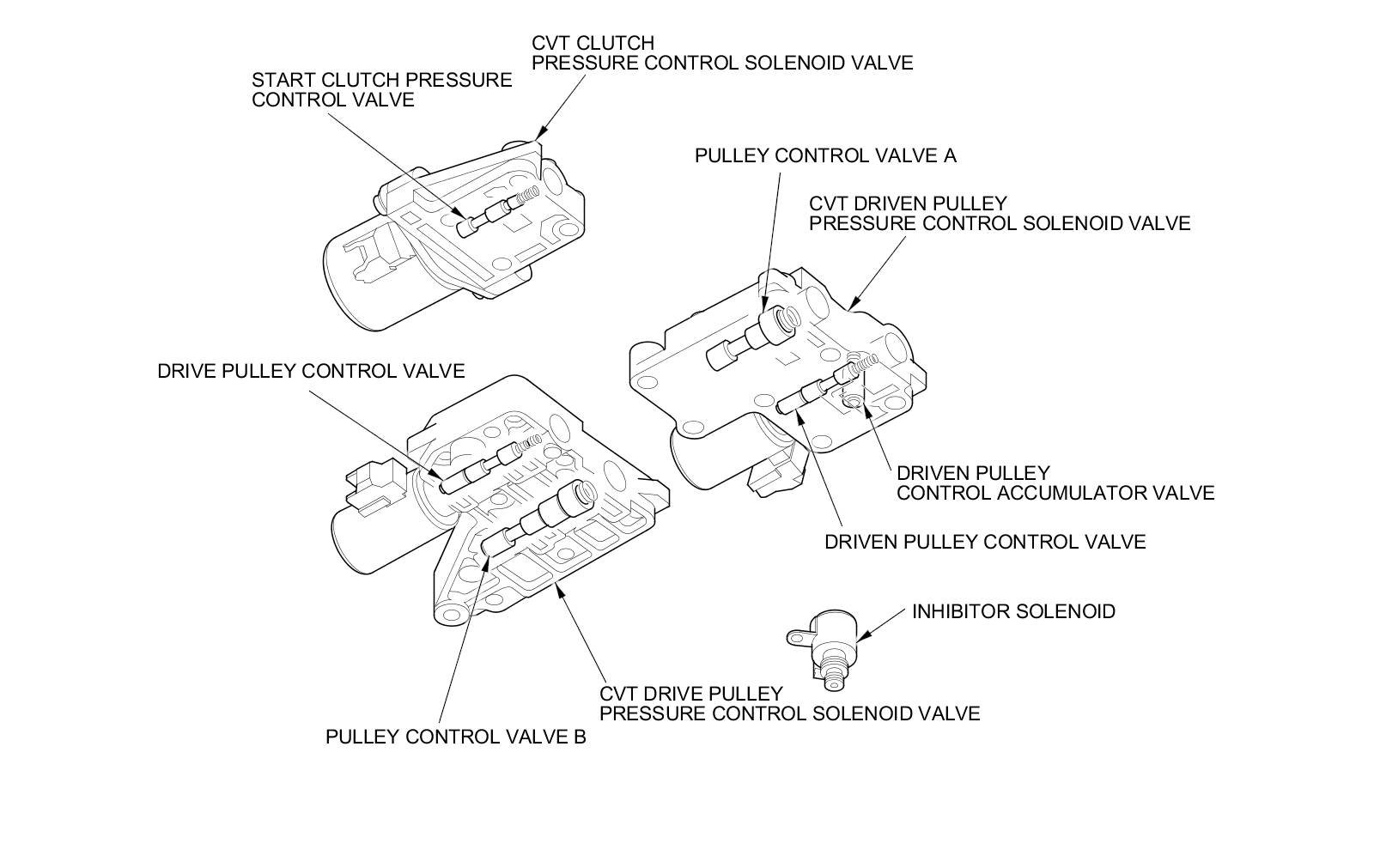 CVT CLUTCH
PRESSURE CONTROL SOLENOID VALVE

START CLUTCH PRESSURE
CONTROL VALVE

PULLEY CONTROL VALVE A

CVT DRIVEN PULLEY
PRESSURE CONTROL SOLENOID VALVE

DRIVE PULLEY CONTROL VALVE

DRIVEN PULLEY
CONTROL ACCUMULATOR VALVE

DRIVEN PULLEY CONTROL VALVE

INHIBITOR SOLENOID

CVT DRIVE PULLEY
PRESSURE CONTROL SOLENOID VALVE

PULLEY CONTROL VALVE B