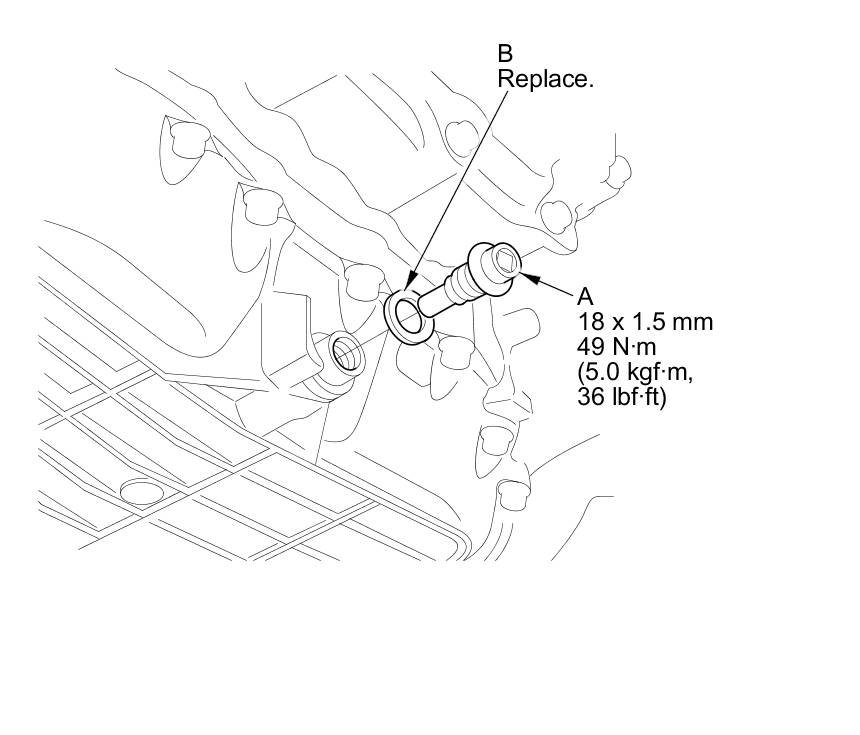 B
Replace.

A
18 x 1.5 mm
49 N·m
(5.0 kgf·m,
36 lbf·ft)