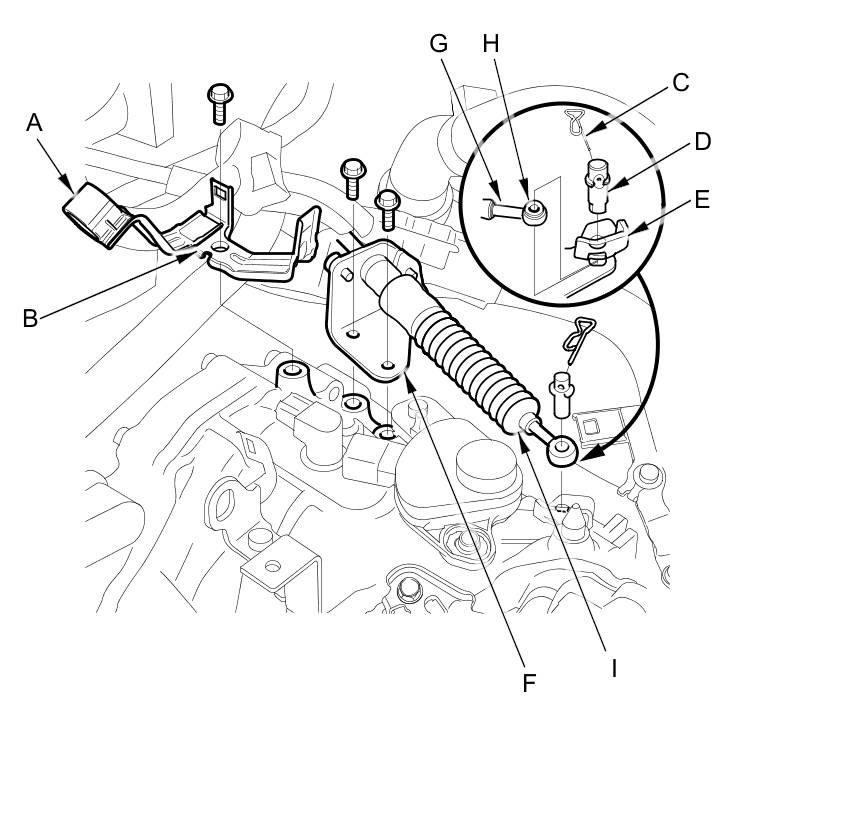 A
B
G
H
C
D
E
F
I