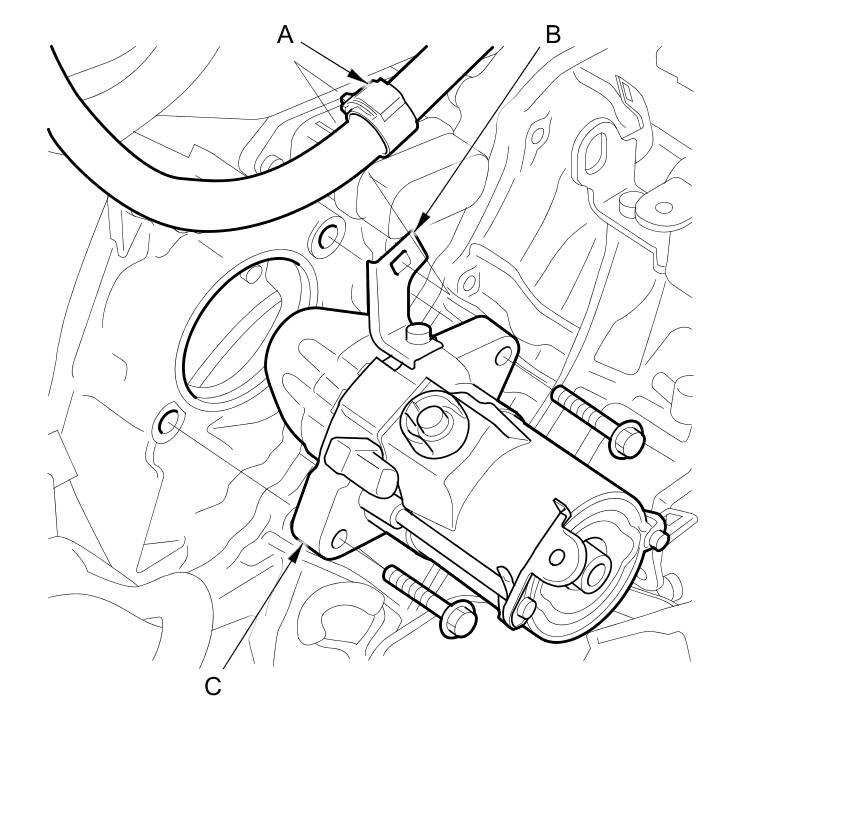 A
B
C