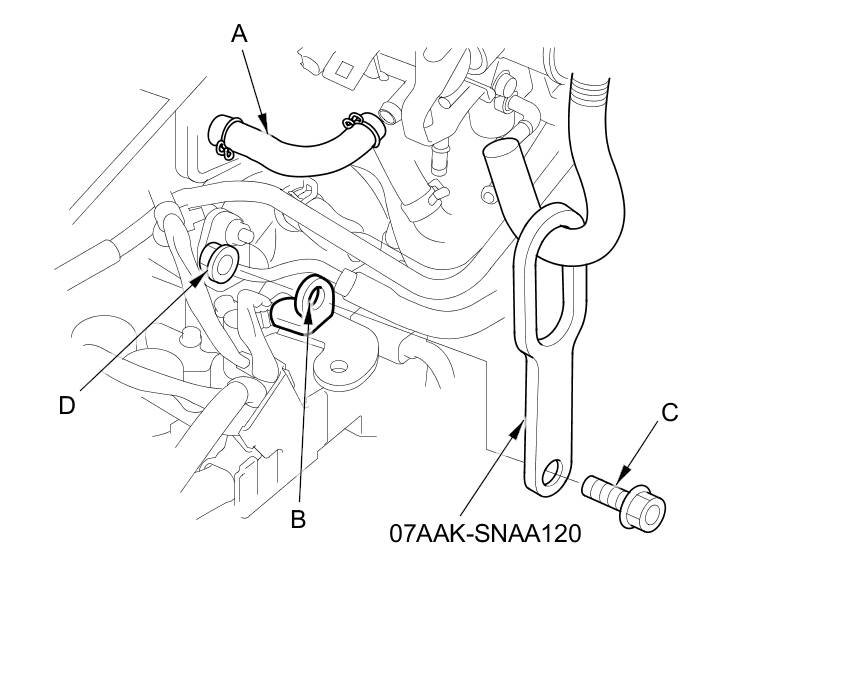 A

D

B

C

07AAK-SNAA120