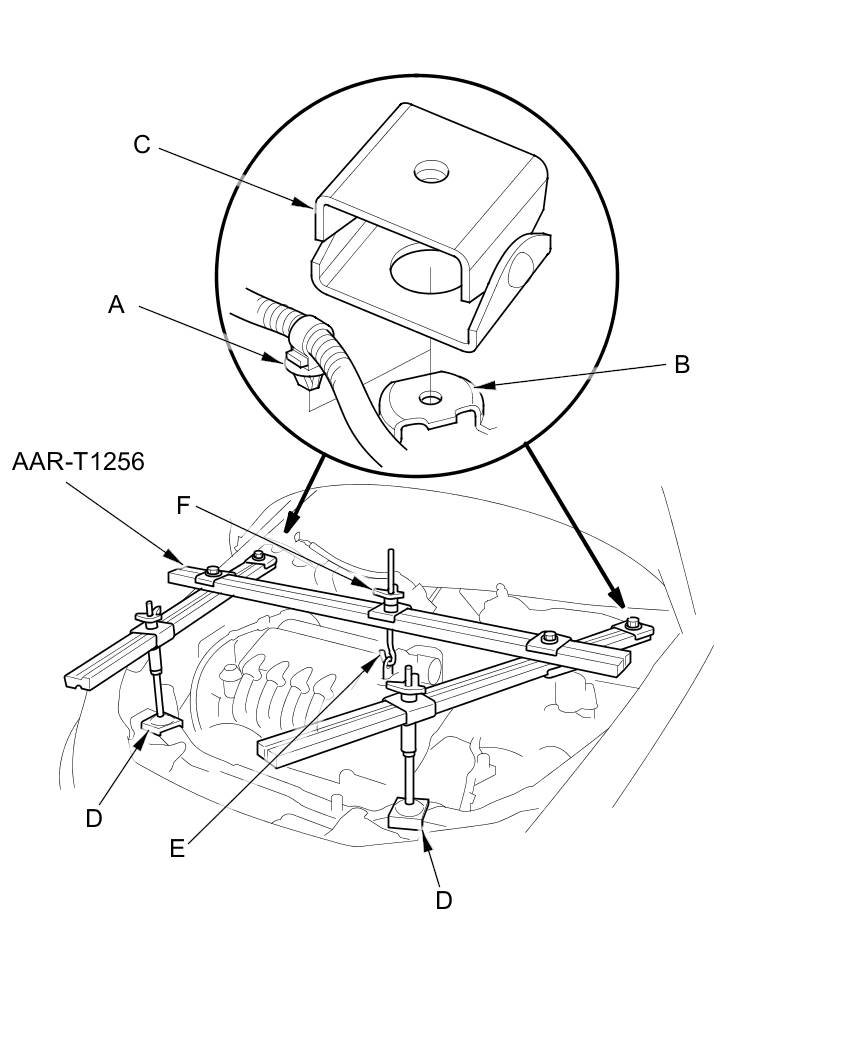 C
A
B
AAR-T1256
F
D
E
D