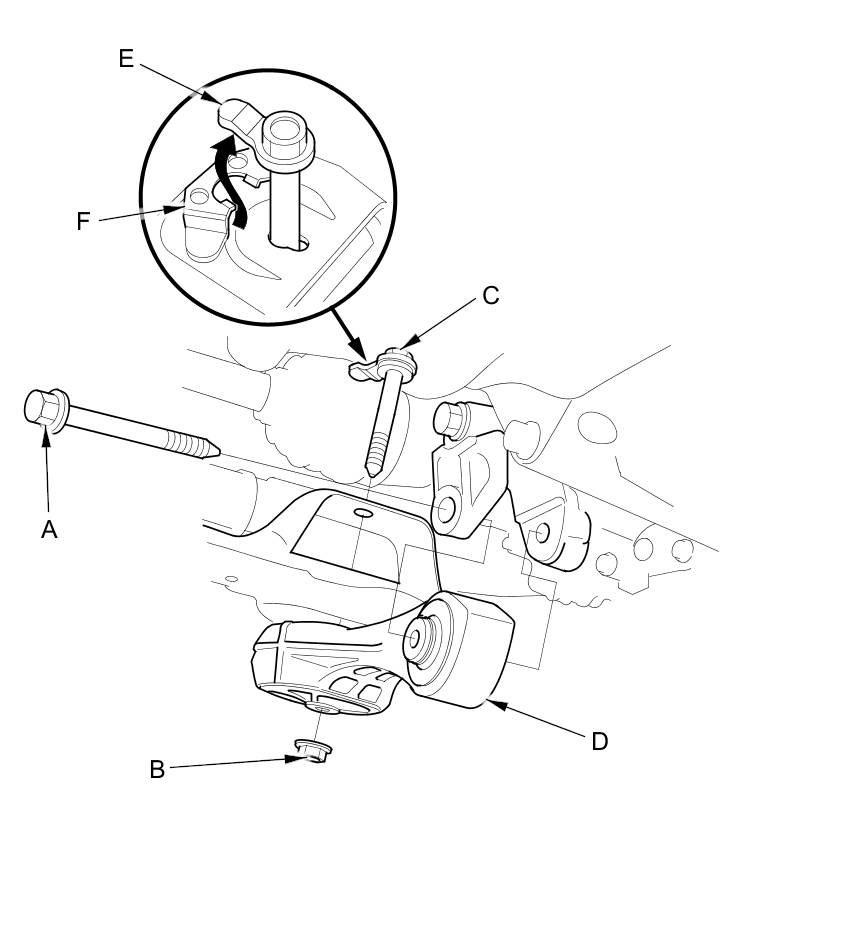 E
F
C
A
D
B