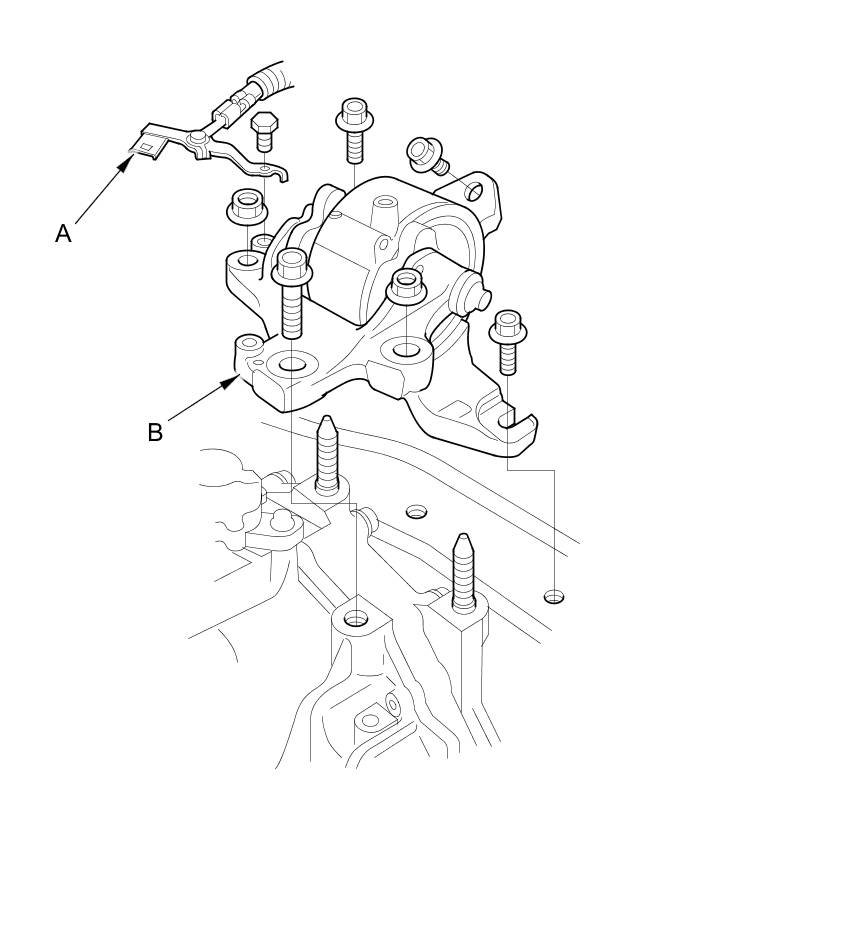 A

B