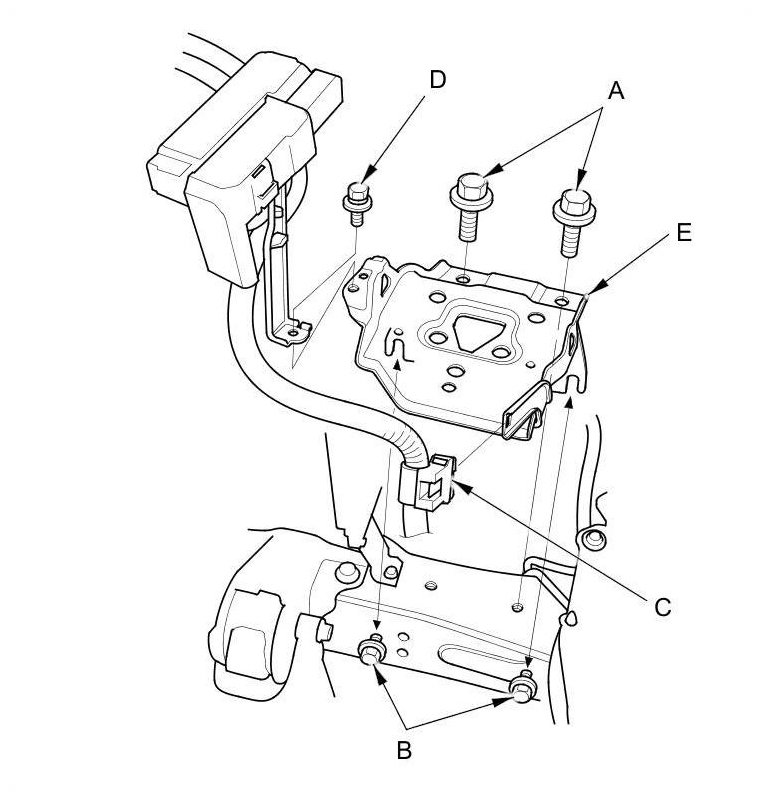 D
A
E
C
B