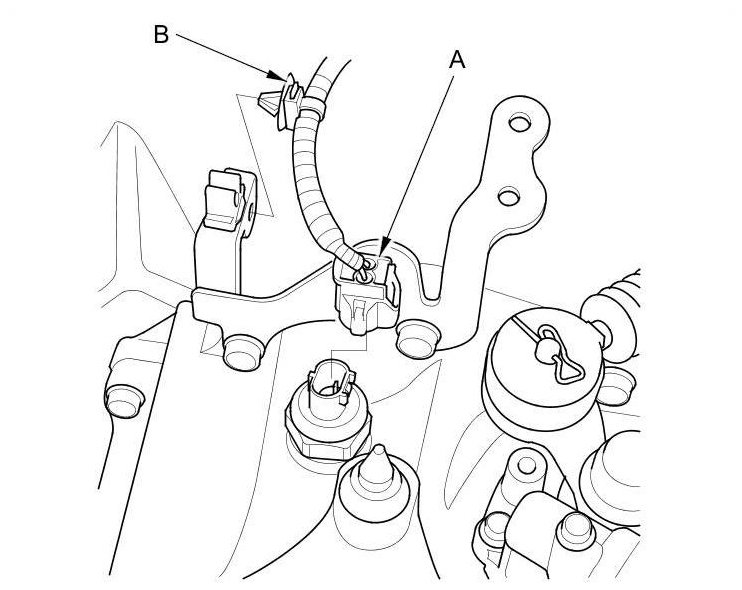 B
A