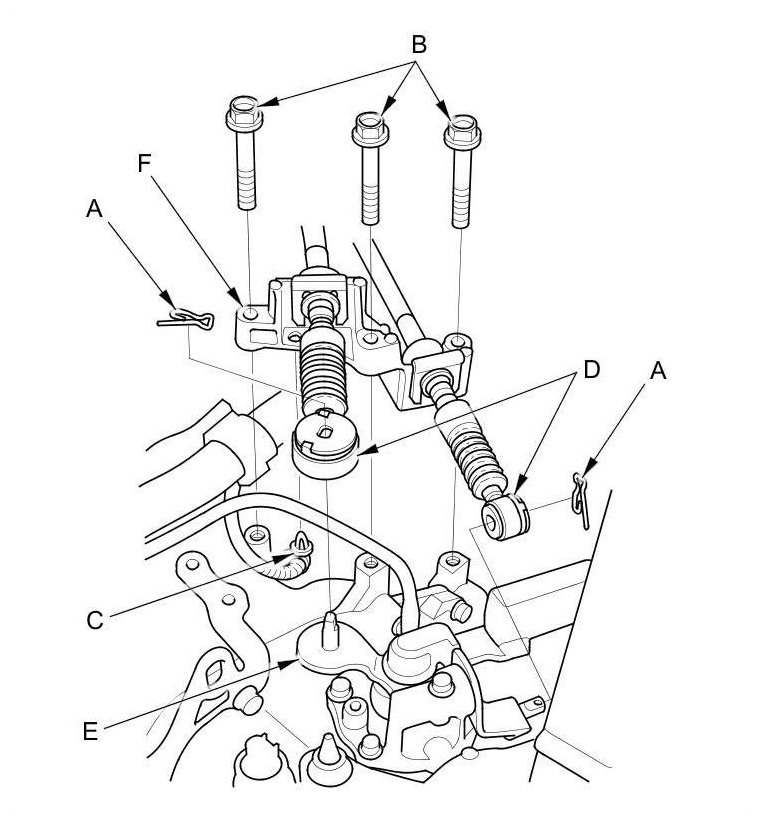 B
F
A
D
A
C
E