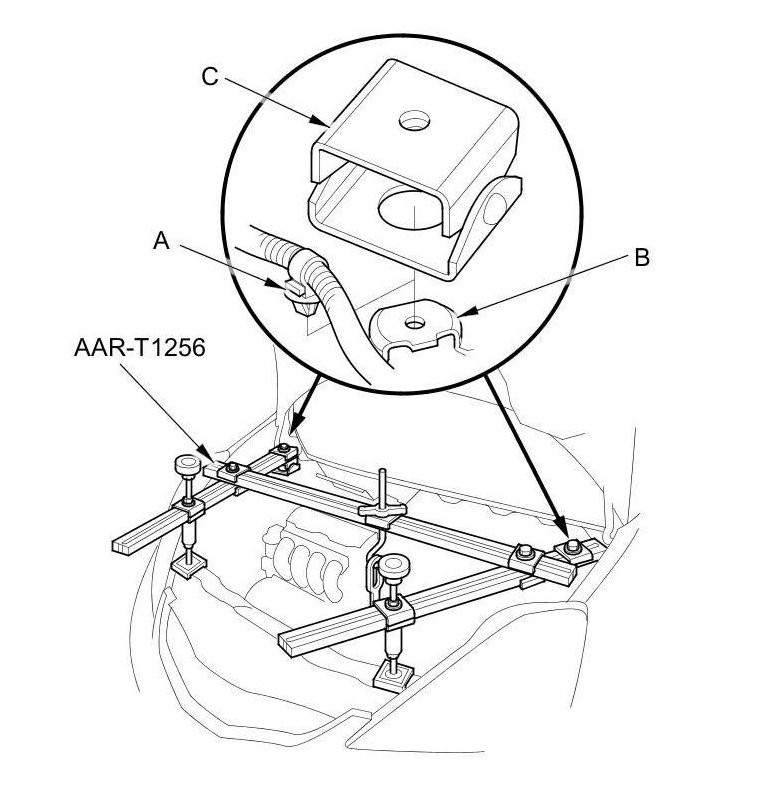 C
A
B
AAR-T1256